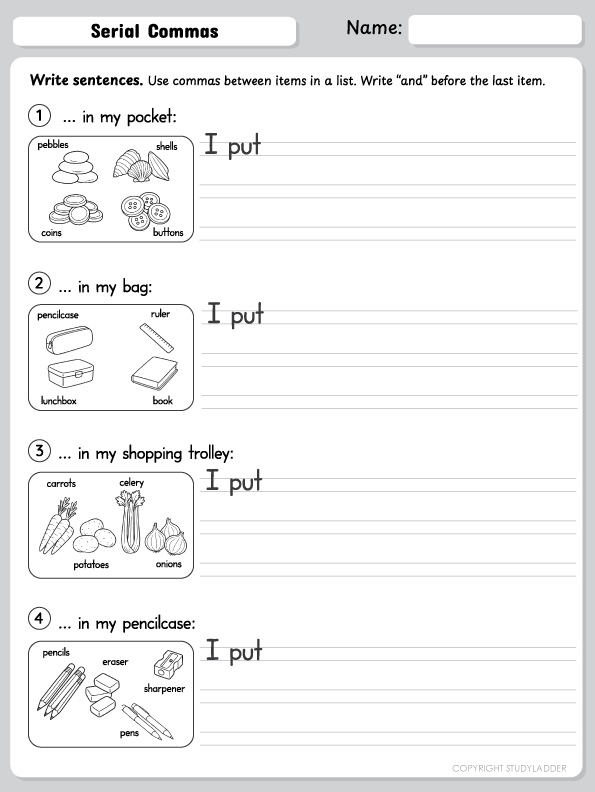 Serial Commas

Name:

**Write sentences.** Use commas between items in a list. Write "and" before the last item.

1 ... in my pocket:

pebbles
shells
coins
buttons

I put

2 ... in my bag:

pencilcase
ruler
lunchbox
book

I put

3 ... in my shopping trolley:

carrots
celery
potatoes
onions

I put

4 ... in my pencilcase:

pencils
eraser
sharpener
pens

I put

COPYRIGHT STUDYLADDER